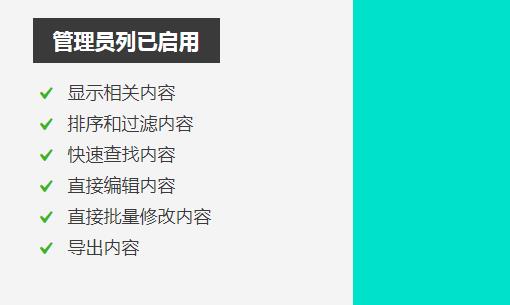 管理员列已启用

✓ 显示相关内容
✓ 排序和过滤内容
✓ 快速查找内容
✓ 直接编辑内容
✓ 直接批量修改内容
✓ 导出内容